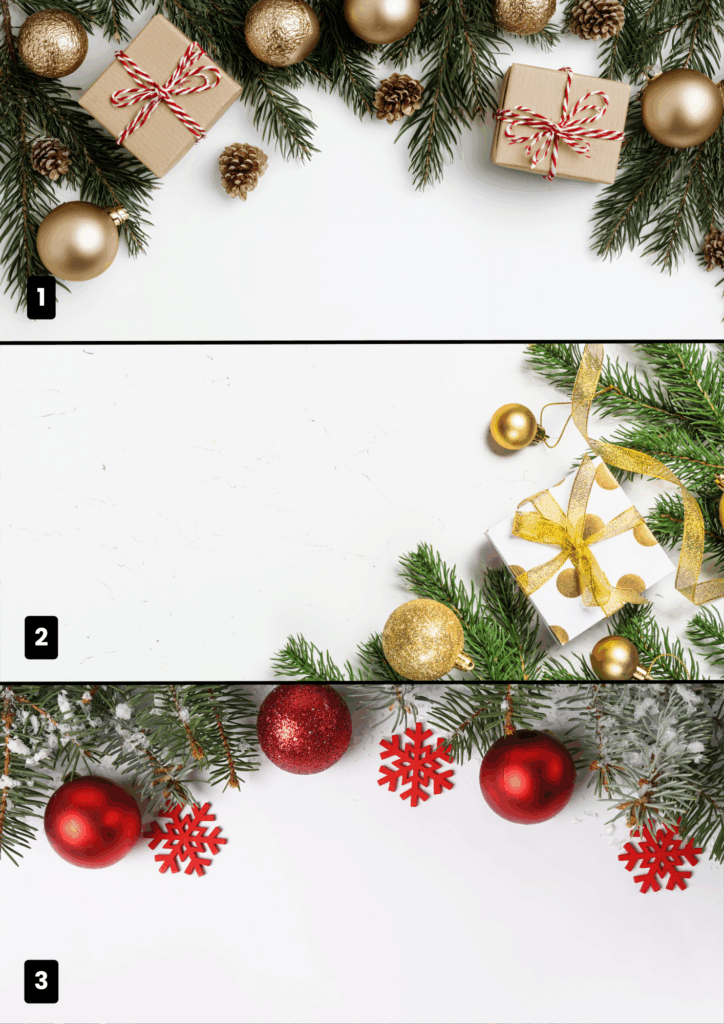 1

2

3